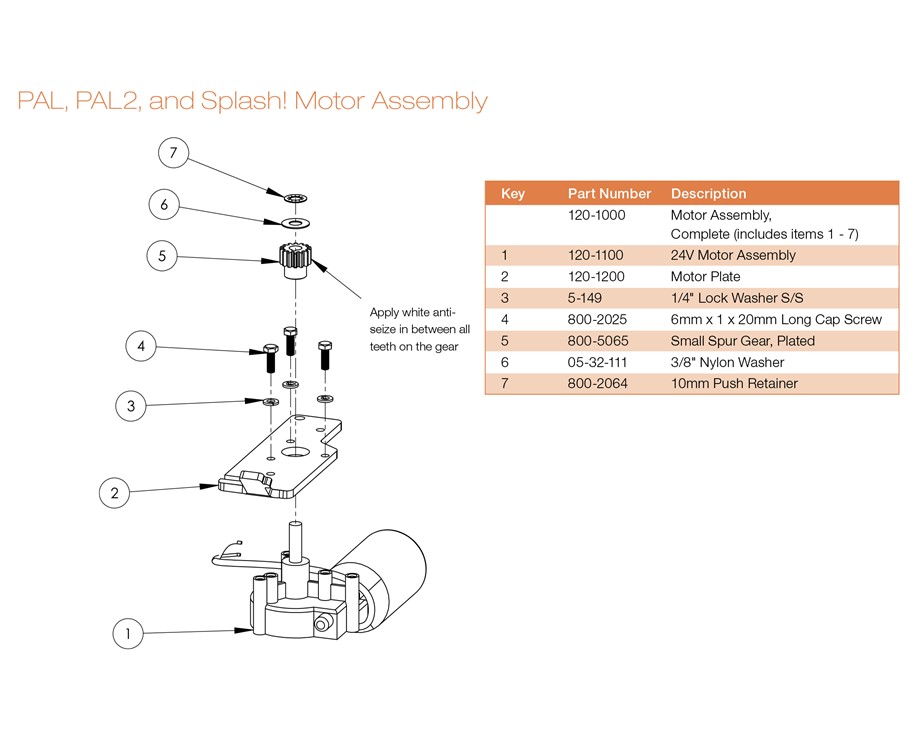 PAL, PAL2, and Splash! Motor Assembly

7

6

5

Apply white anti-seize in between all teeth on the gear

4

3

2

1

| Key | Part Number | Description |
|---|---|---|
| | 120-1000 | Motor Assembly, Complete (includes items 1 - 7) |
| 1 | 120-1100 | 24V Motor Assembly |
| 2 | 120-1200 | Motor Plate |
| 3 | 5-149 | 1/4" Lock Washer S/S |
| 4 | 800-2025 | 6mm x 1 x 20mm Long Cap Screw |
| 5 | 800-5065 | Small Spur Gear, Plated |
| 6 | 05-32-111 | 3/8" Nylon Washer |
| 7 | 800-2064 | 10mm Push Retainer |